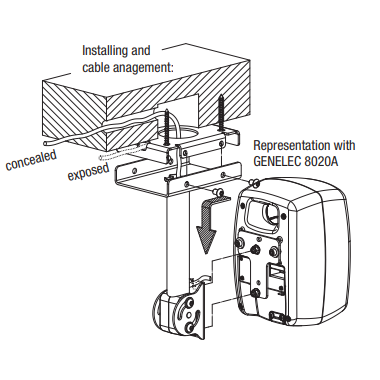 Installing and cable anagement:

concealed

exposed

Representation with GENELEC 8020A