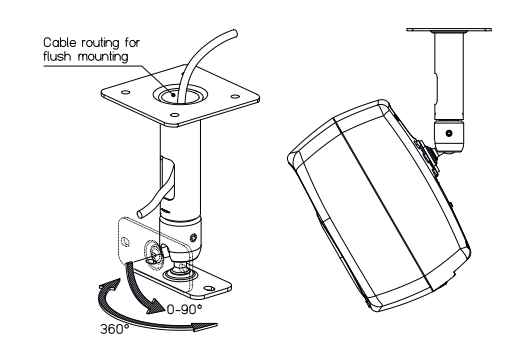 Cable routing for flush mounting

0-90°

360°